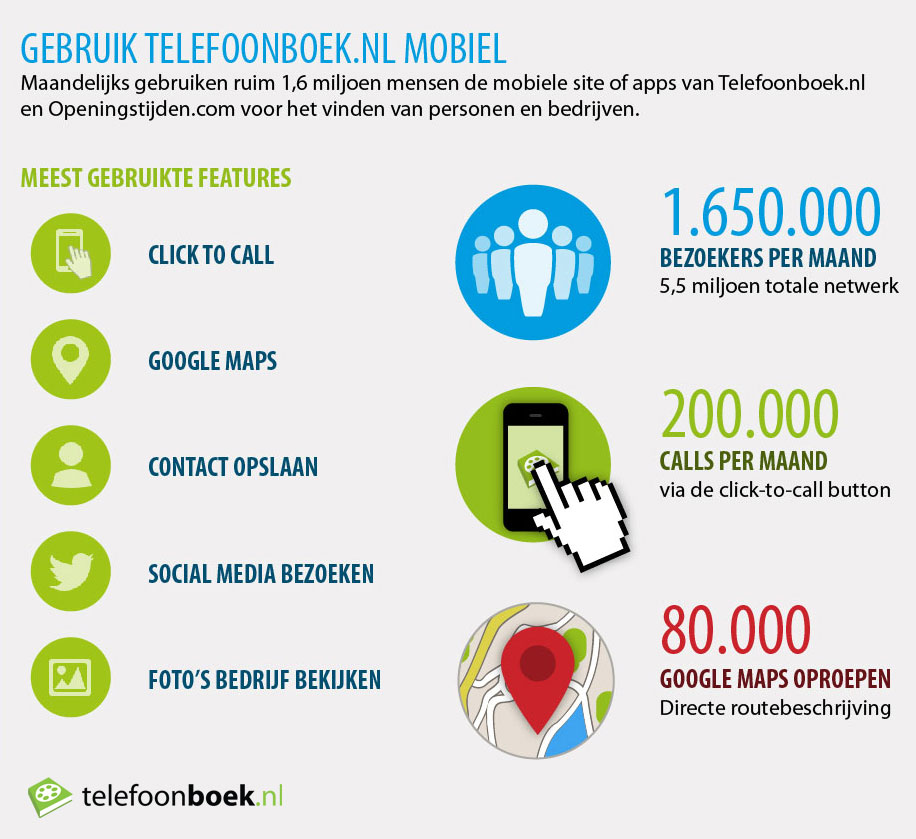 GEBRUIK TELEFOONBOEK.NL MOBIEL
Maandelijks gebruiken ruim 1,6 miljoen mensen de mobiele site of apps van Telefoonboek.nl en Openingstijden.com voor het vinden van personen en bedrijven.

MEEST GEBRUIKTE FEATURES

CLICK TO CALL

GOOGLE MAPS

CONTACT OPSLAAN

SOCIAL MEDIA BEZOEKEN

FOTO'S BEDRIJF BEKIJKEN

1.650.000
BEZOEKERS PER MAAND
5,5 miljoen totale netwerk

200.000
CALLS PER MAAND
via de click-to-call button

80.000
GOOGLE MAPS OPROEPEN
Directe routebeschrijving

telefoonboek.nl